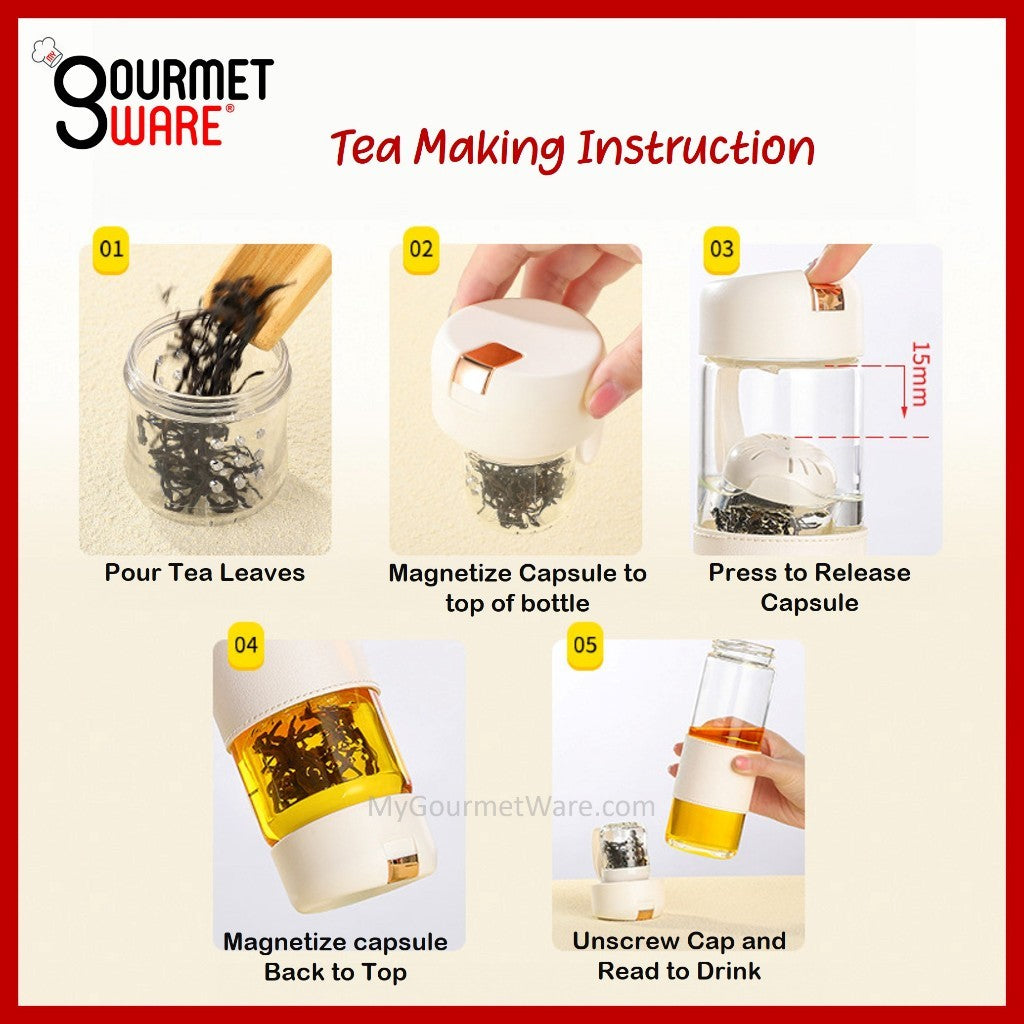 GOURMET WARE®

Tea Making Instruction

01

Pour Tea Leaves

02

Magnetize Capsule to top of bottle

03

15mm

Press to Release Capsule

04

Magnetize capsule Back to Top

MyGourmetWare.com

05

Unscrew Cap and Read to Drink